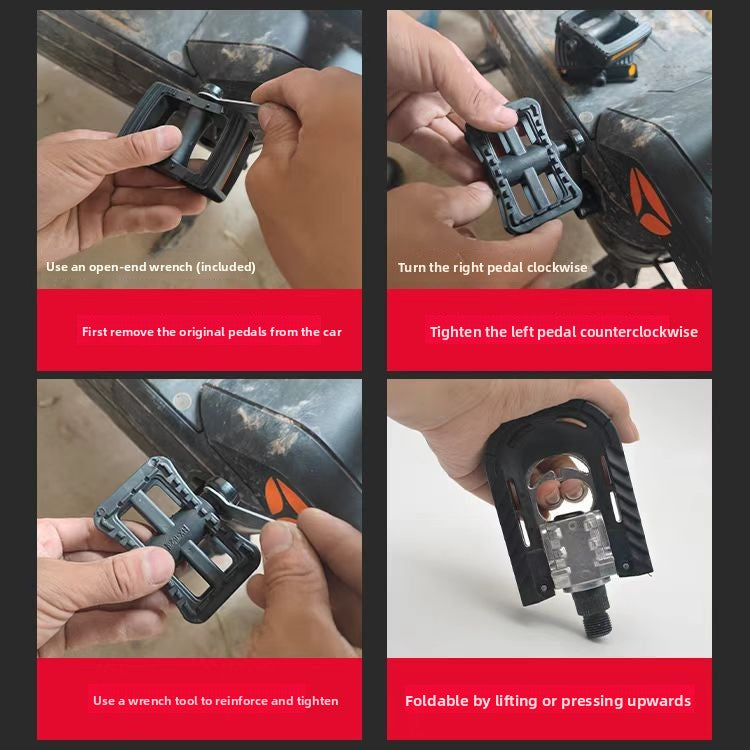 Use an open-end wrench (included)

First remove the original pedals from the car

Turn the right pedal clockwise

Tighten the left pedal counterclockwise

Use a wrench tool to reinforce and tighten

Foldable by lifting or pressing upwards